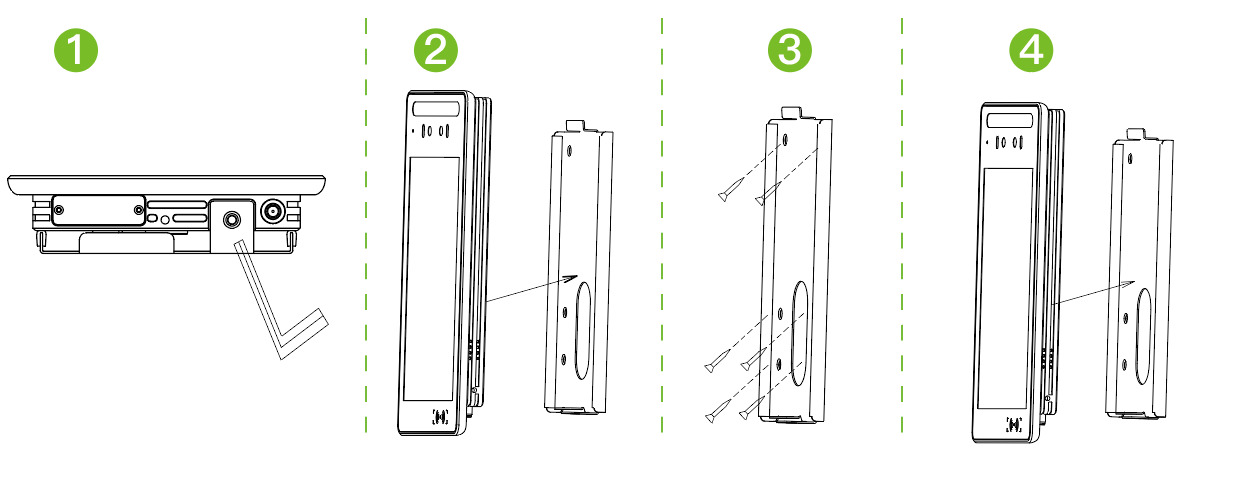 1
2
3
4